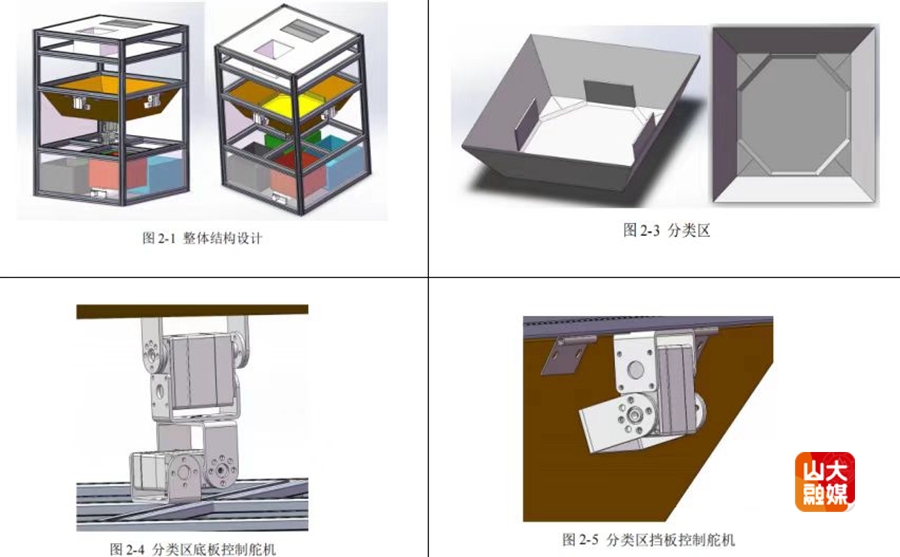 图 2-1 整体结构设计

图 2-3 分类区

图 2-4 分类区底板控制舵机

图 2-5 分类区挡板控制舵机

山大融媒